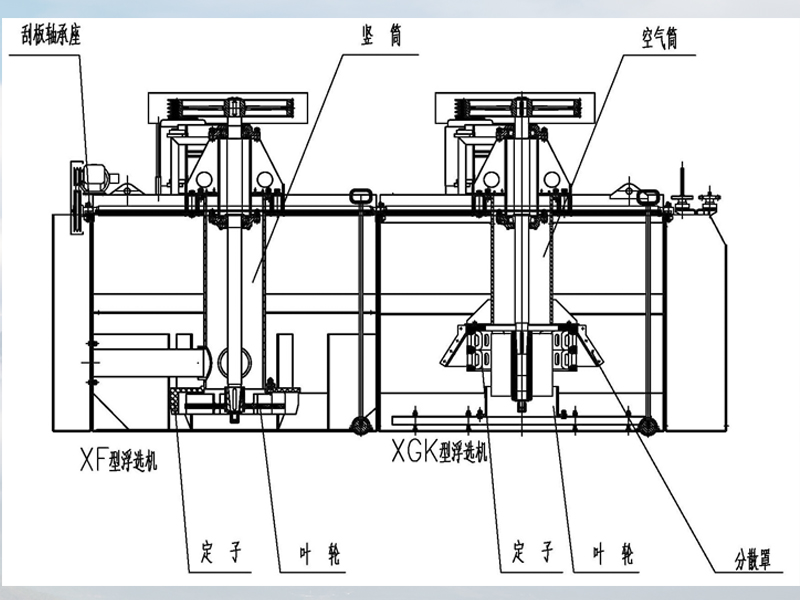 刮板轴承座

竖 筒

空气筒

XF型浮选机

XGK型浮选机

定 子

叶 轮

定 子

叶 轮

分散罩